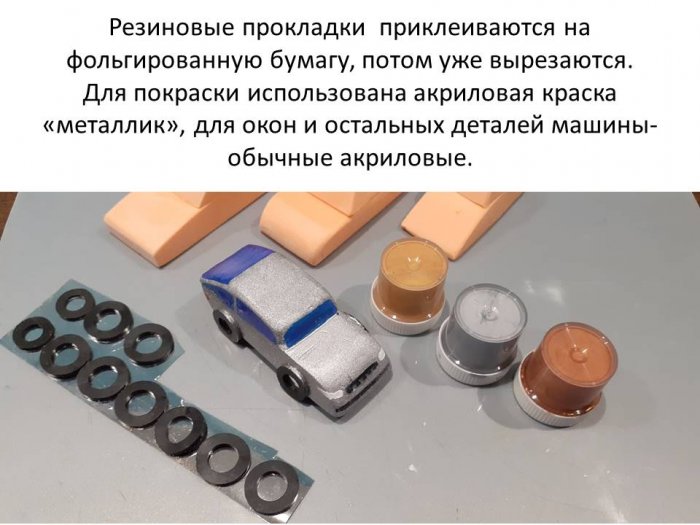 Резиновые прокладки приклеиваются на фольгированную бумагу, потом уже вырезаются. Для покраски использована акриловая краска «металлик», для окон и остальных деталей машины- обычные акриловые.