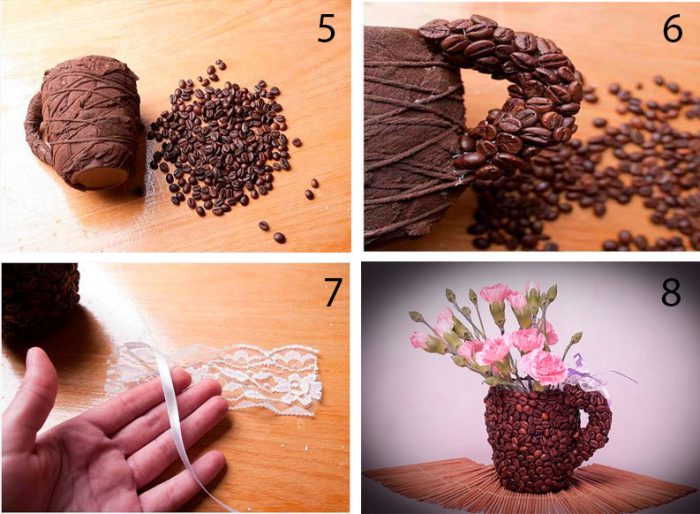 5

6

7

8